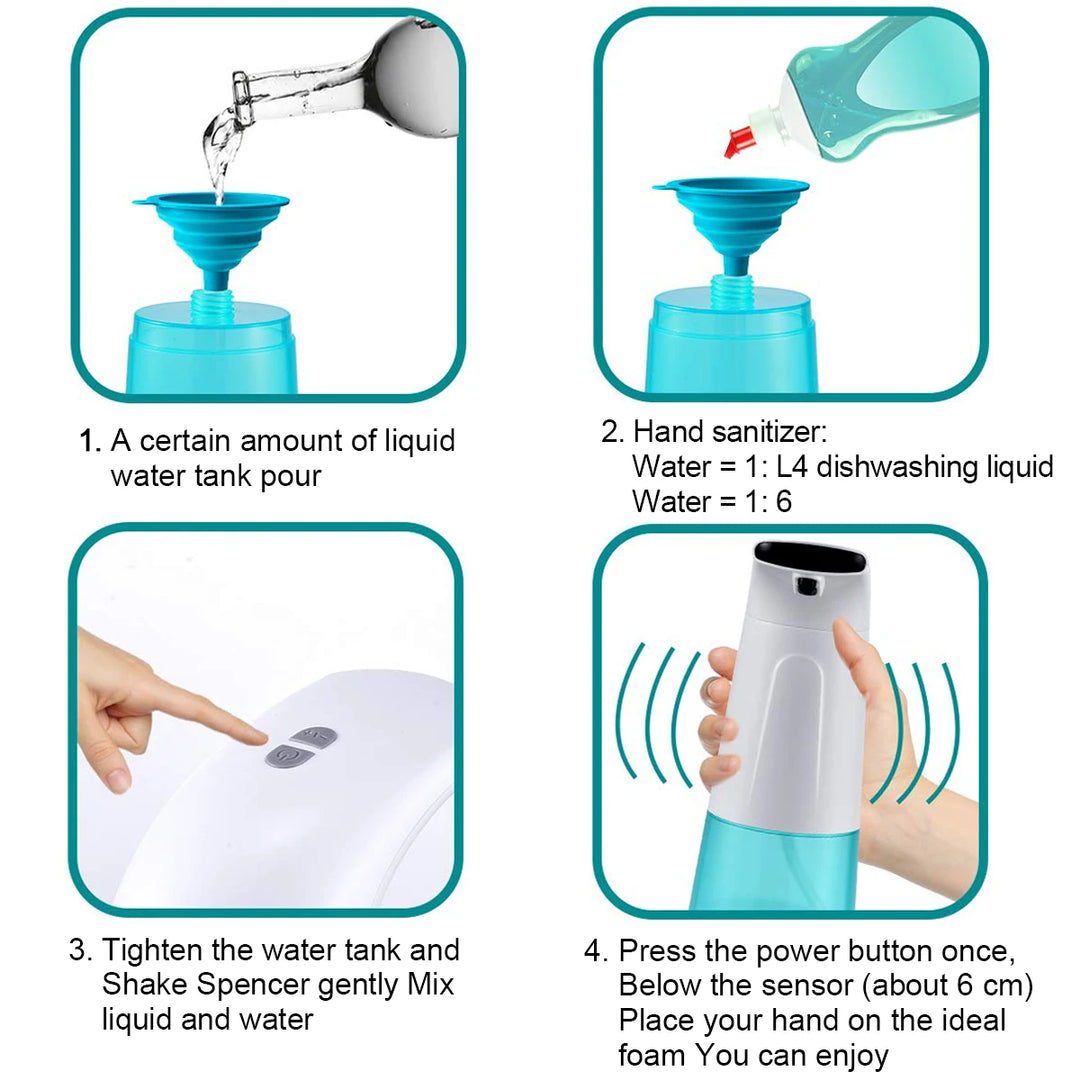 1. A certain amount of liquid water tank pour

2. Hand sanitizer:
Water = 1: L4 dishwashing liquid
Water = 1: 6

3. Tighten the water tank and Shake Spencer gently Mix liquid and water

4. Press the power button once, Below the sensor (about 6 cm) Place your hand on the ideal foam You can enjoy